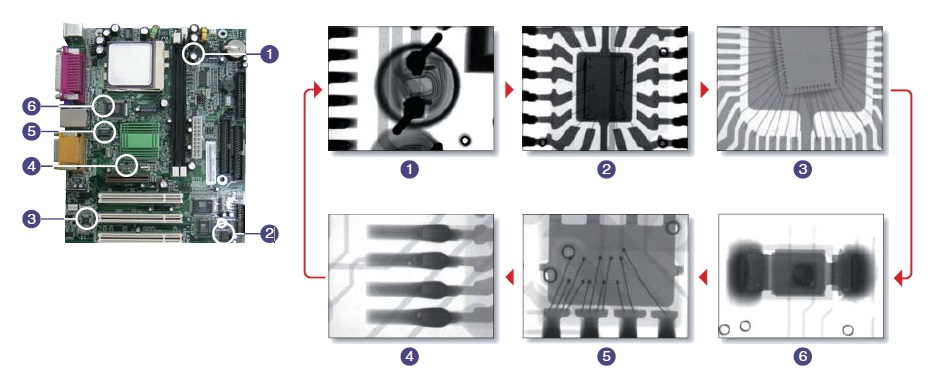 1
6
5
4
3
2

1
2
3
4
5
6