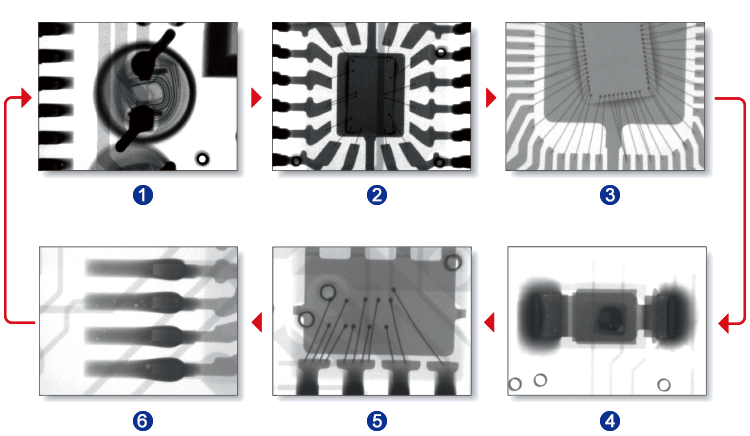 1

2

3

6

5

4