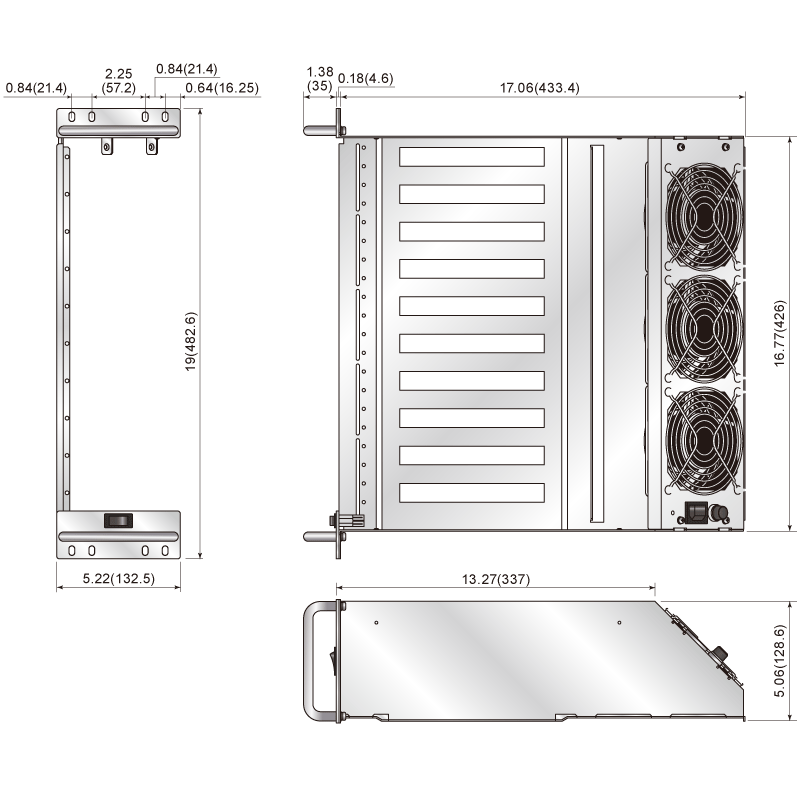 0.84(21.4)
2.25
(57.2)
0.84(21.4)
0.64(16.25)
19(482.6)
5.22(132.5)
1.38
(35)
0.18(4.6)
17.06(433.4)
16.77(426)
13.27(337)
5.06(128.6)